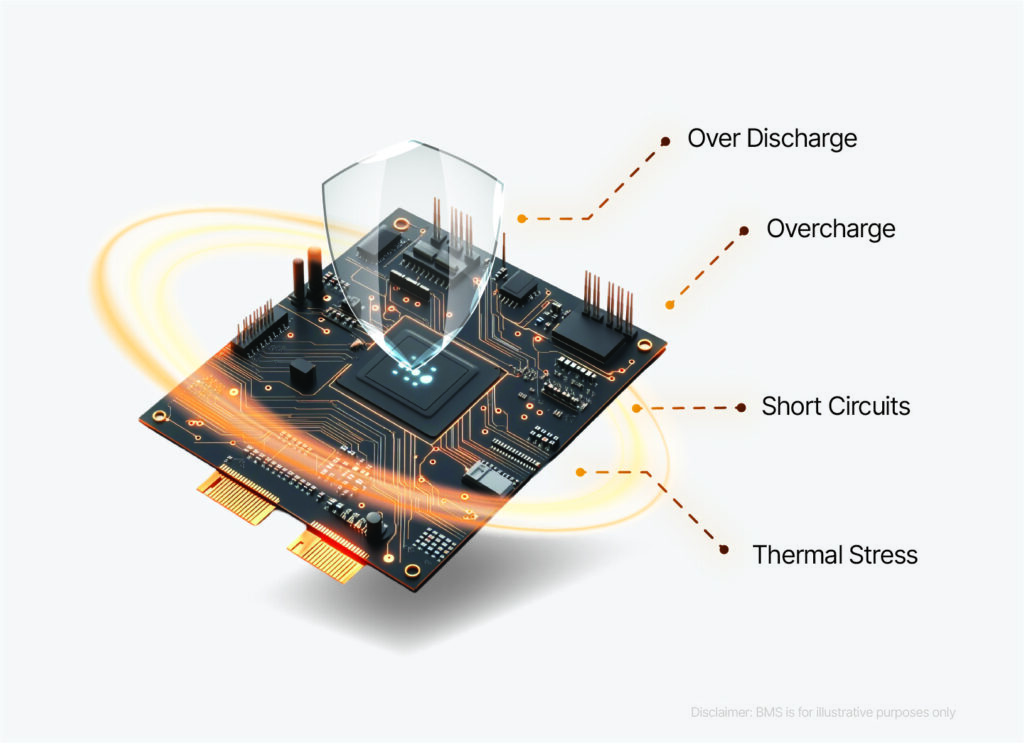 Over Discharge

Overcharge

Short Circuits

Thermal Stress

Disclaimer: BMS is for illustrative purposes only