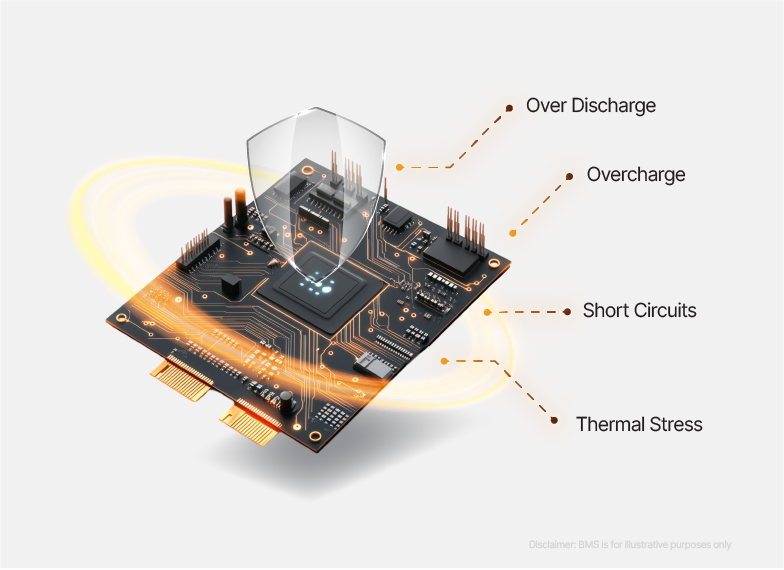 Over Discharge

Overcharge

Short Circuits

Thermal Stress

Disclaimer: BMS is for illustrative purposes only